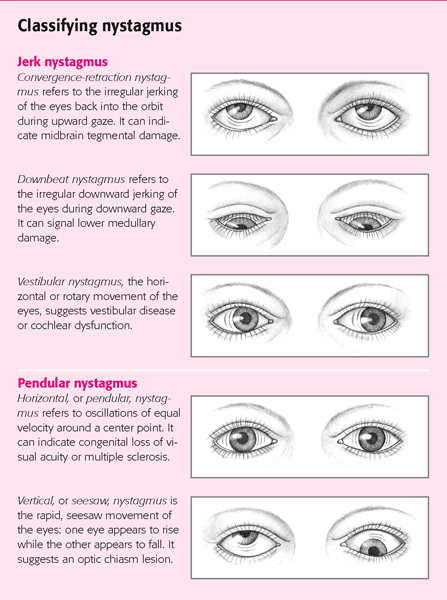 Classifying nystagmus

Jerk nystagmus

Convergence-retraction nystagmus refers to the irregular jerking of the eyes back into the orbit during upward gaze. It can indicate midbrain tegmental damage.

Downbeat nystagmus refers to the irregular downward jerking of the eyes during downward gaze. It can signal lower medullary damage.

Vestibular nystagmus, the horizontal or rotary movement of the eyes, suggests vestibular disease or cochlear dysfunction.

Pendular nystagmus

Horizontal, or pendular, nystagmus refers to oscillations of equal velocity around a center point. It can indicate congenital loss of visual acuity or multiple sclerosis.

Vertical, or seesaw, nystagmus is the rapid, seesaw movement of the eyes: one eye appears to rise while the other appears to fall. It suggests an optic chiasm lesion.